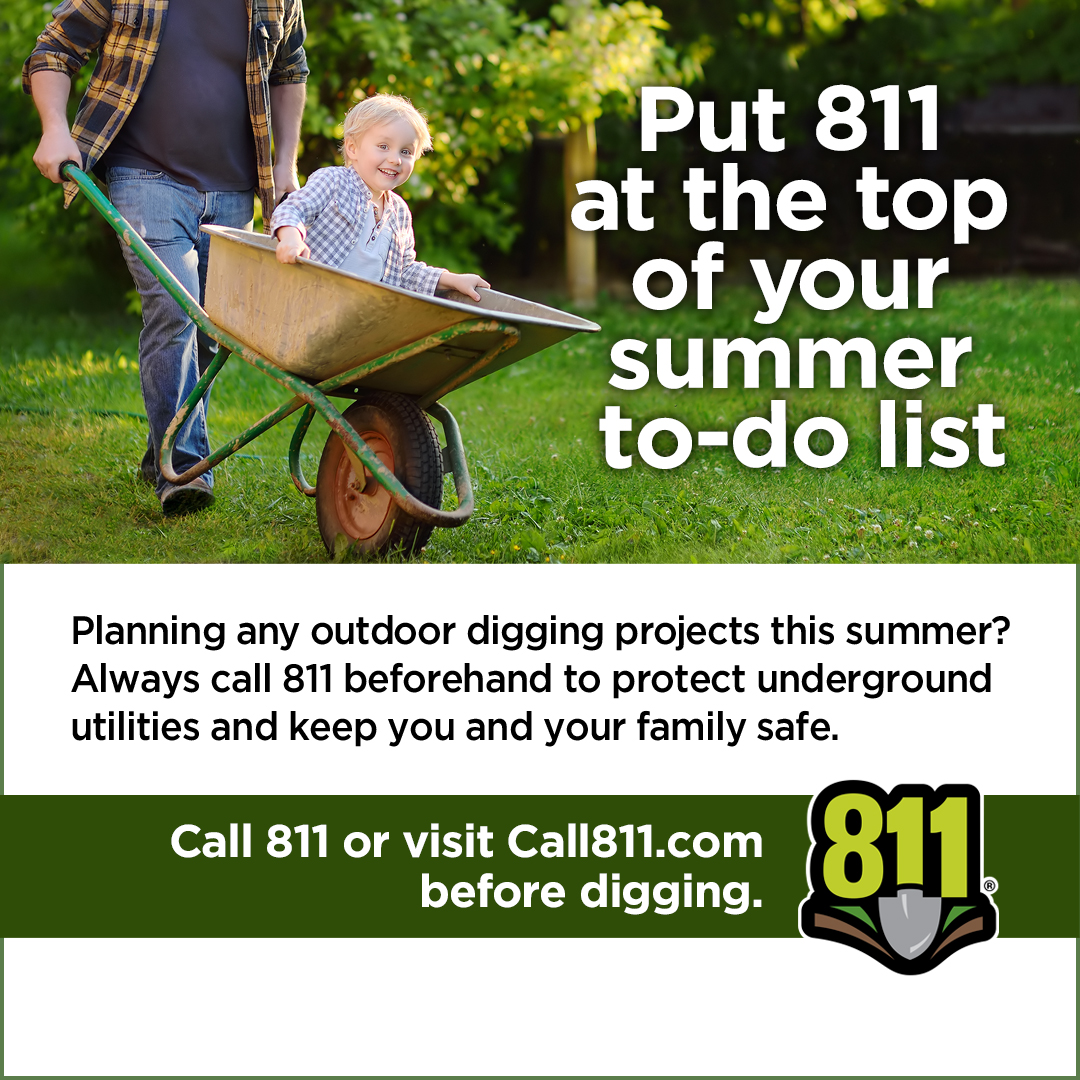 Put 811 at the top of your summer to-do list

Planning any outdoor digging projects this summer? Always call 811 beforehand to protect underground utilities and keep you and your family safe.

Call 811 or visit Call811.com before digging.

811®