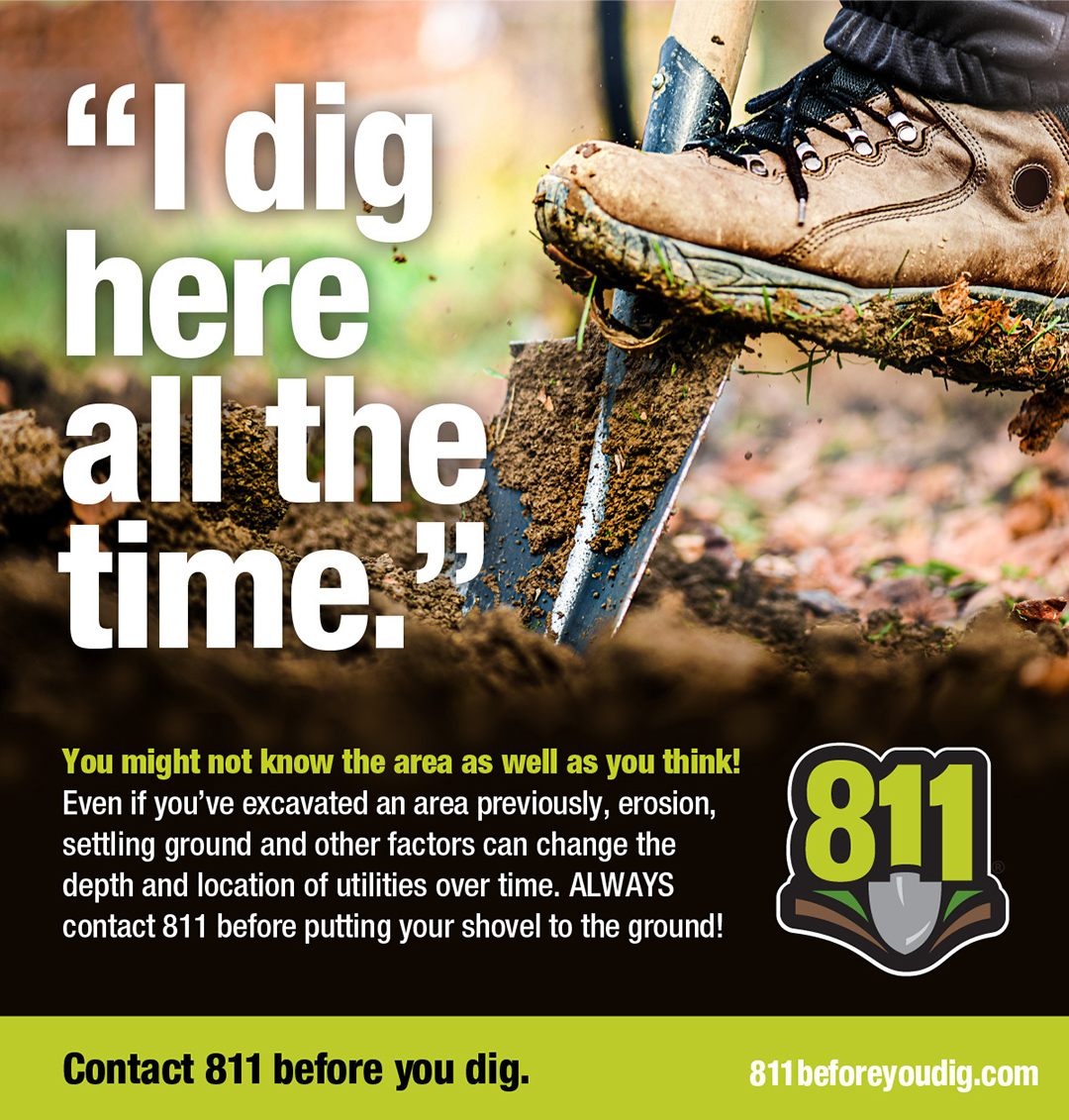 “I dig here all the time.”

You might not know the area as well as you think! Even if you’ve excavated an area previously, erosion, settling ground and other factors can change the depth and location of utilities over time. ALWAYS contact 811 before putting your shovel to the ground!

811®

Contact 811 before you dig.

811beforeyoudig.com